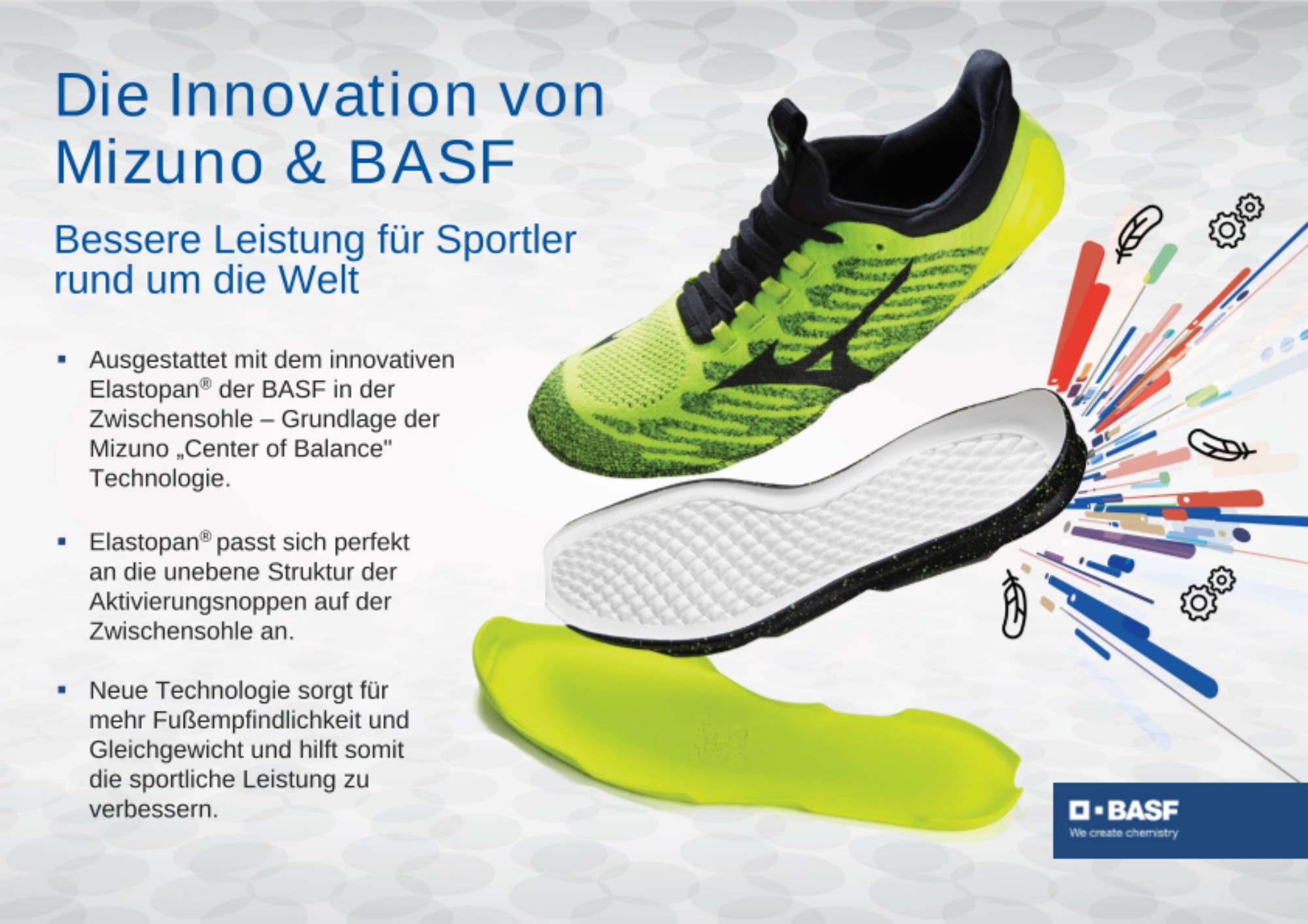 Die Innovation von Mizuno & BASF

Bessere Leistung für Sportler rund um die Welt

▪ Ausgestattet mit dem innovativen Elastopan® der BASF in der Zwischensohle – Grundlage der Mizuno „Center of Balance" Technologie.

▪ Elastopan® passt sich perfekt an die unebene Struktur der Aktivierungsnoppen auf der Zwischensohle an.

▪ Neue Technologie sorgt für mehr Fußempfindlichkeit und Gleichgewicht und hilft somit die sportliche Leistung zu verbessern.

BASF
We create chemistry